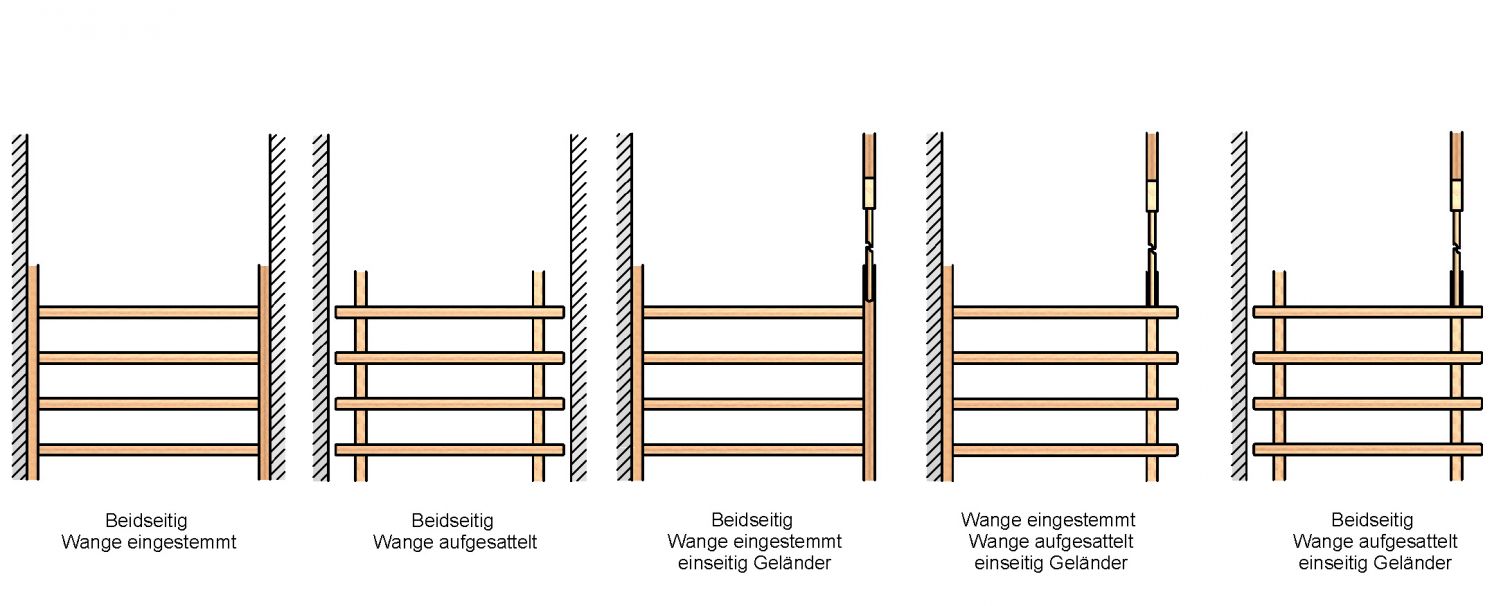 Beidseitig
Wange eingestemmt

Beidseitig
Wange aufgesattelt

Beidseitig
Wange eingestemmt
einseitig Geländer

Wange eingestemmt
Wange aufgesattelt
einseitig Geländer

Beidseitig
Wange aufgesattelt
einseitig Geländer